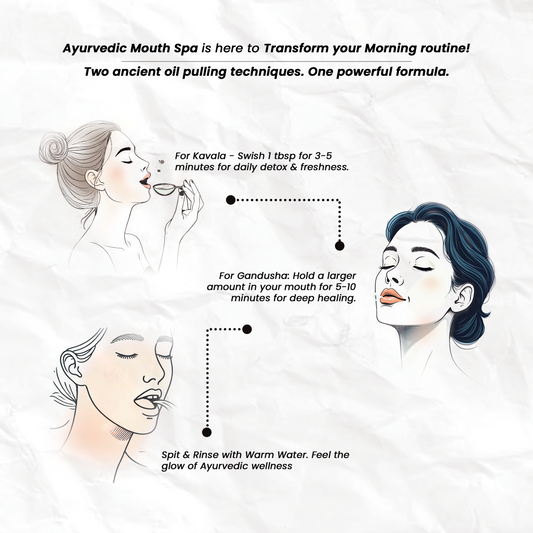 Ayurvedic Mouth Spa is here to Transform your Morning routine!

Two ancient oil pulling techniques. One powerful formula.

For Kavala - Swish 1 tbsp for 3-5 minutes for daily detox & freshness.

For Gandusha: Hold a larger amount in your mouth for 5-10 minutes for deep healing.

Spit & Rinse with Warm Water. Feel the glow of Ayurvedic wellness